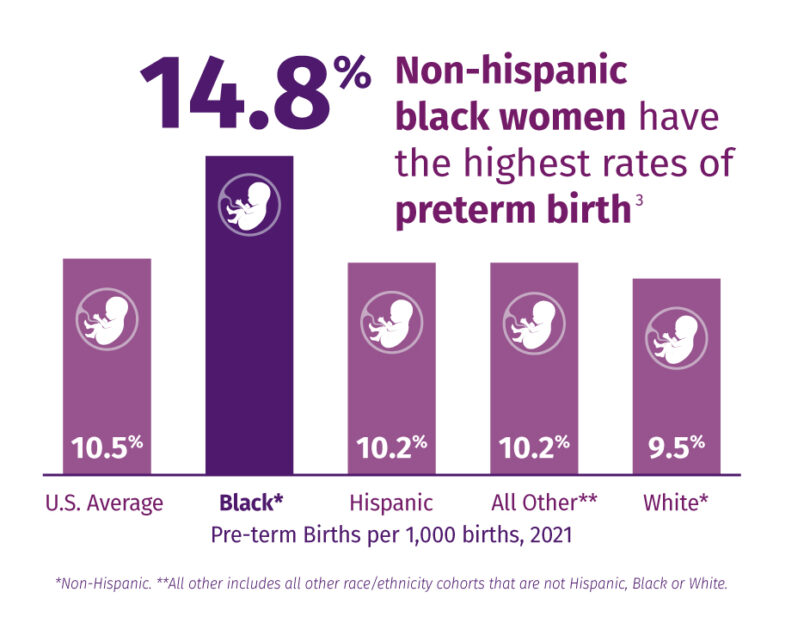 14.8% Non-hispanic black women have the highest rates of preterm birth $^3$

10.5%

10.2%

10.2%

9.5%

U.S. Average

Black*

Hispanic

All Other**

White*

Pre-term Births per 1,000 births, 2021

*Non-Hispanic. **All other includes all other race/ethnicity cohorts that are not Hispanic, Black or White.